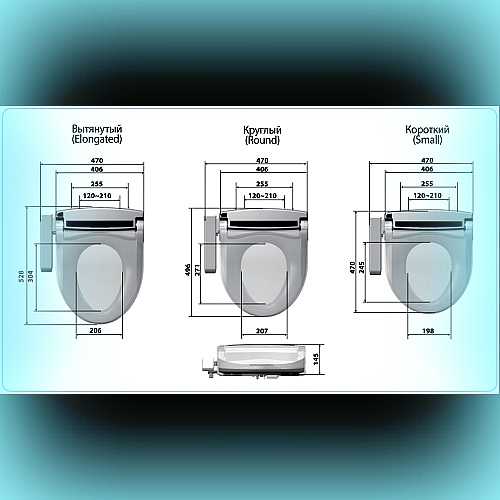 Вытянутый
(Elongated)

470
406
255
120~210
528
304
206

Круглый
(Round)

470
406
255
120~210
496
271
207

Короткий
(Small)

470
406
255
120~210
470
245
198

145