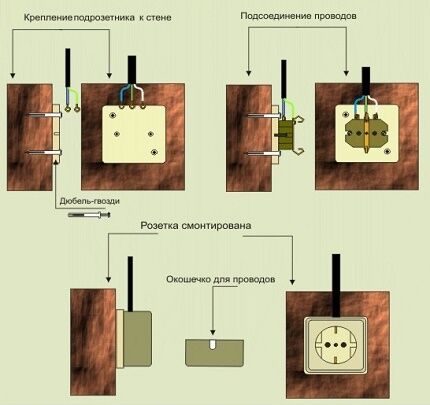 Крепление подрозетника к стене

Подсоединение проводов

Дюбель-гвозди

Розетка смонтирована

Окошечко для проводов