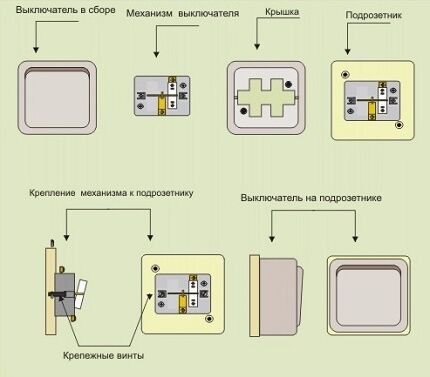 Выключатель в сборе

Механизм выключателя

Крышка

Подрозетник

Крепление механизма к подрозетнику

Выключатель на подрозетнике

Крепежные винты